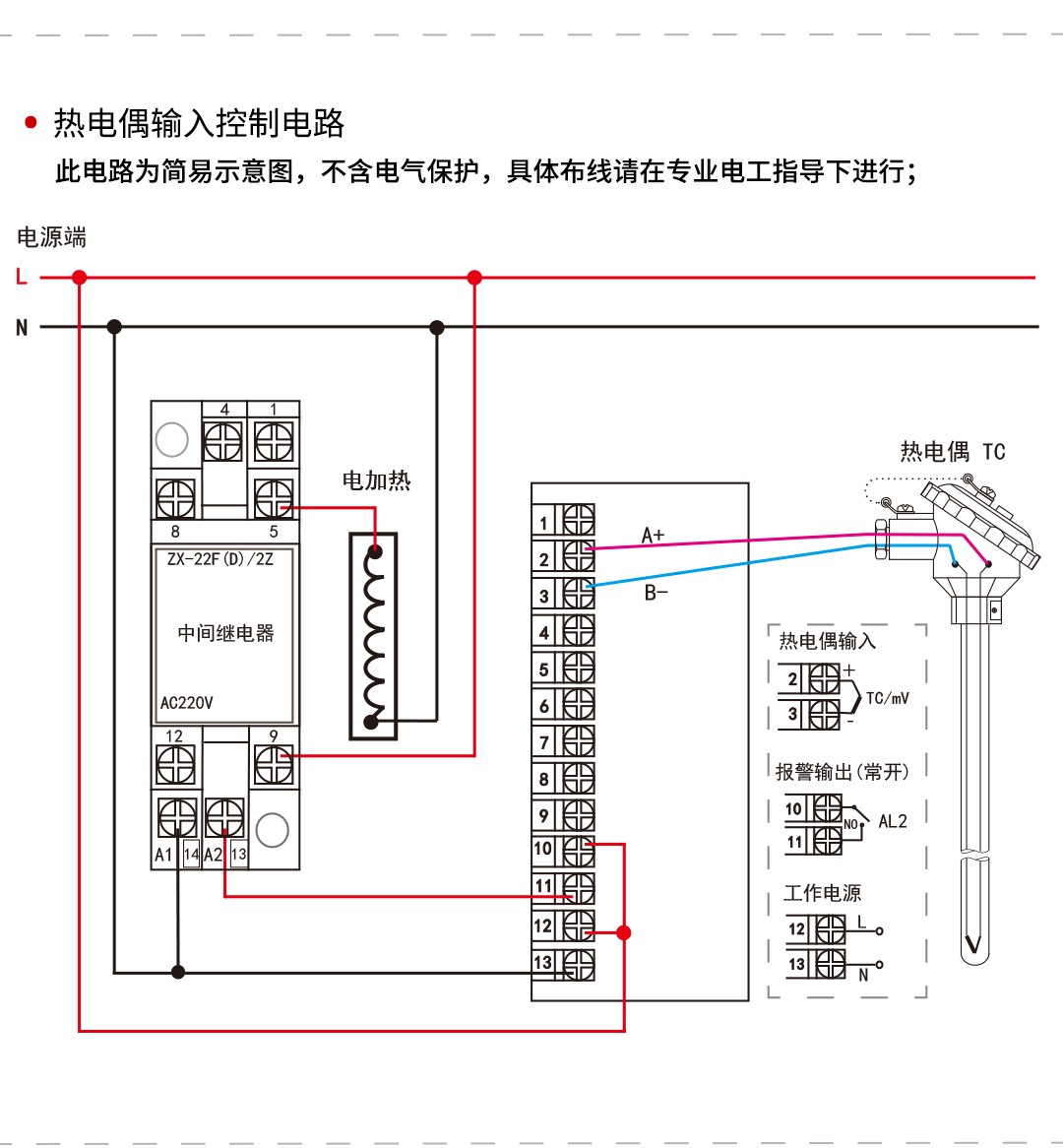 • 热电偶输入控制电路

此电路为简易示意图，不含电气保护，具体布线请在专业电工指导下进行；

电源端

L

N

4 1

8 5

ZX-22F(D)/2Z

中间继电器

AC220V

12 9

A1 14 A2 13

电加热

1 2 3 4 5 6 7 8 9 10 11 12 13

A+

B-

热电偶 TC

热电偶输入

2 +

3 -

TC/mV

报警输出(常开)

10

11

NO

AL2

工作电源

12 L

13 N